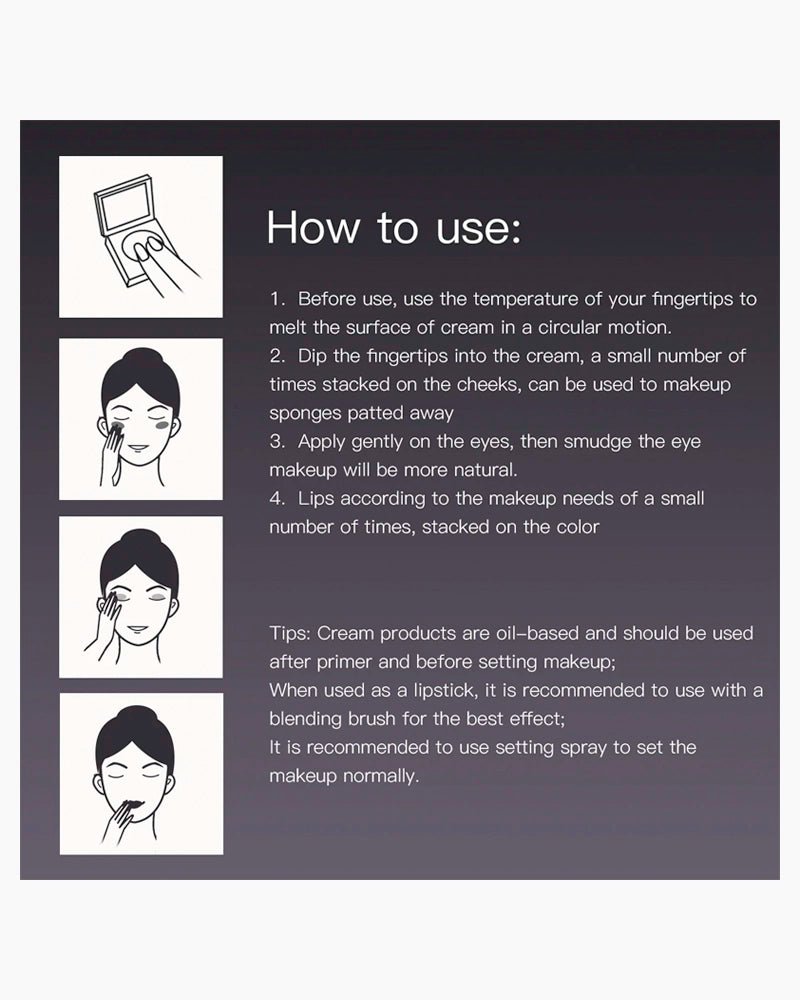 How to use:

1. Before use, use the temperature of your fingertips to melt the surface of cream in a circular motion.
2. Dip the fingertips into the cream, a small number of times stacked on the cheeks, can be used to makeup sponges patted away
3. Apply gently on the eyes, then smudge the eye makeup will be more natural.
4. Lips according to the makeup needs of a small number of times, stacked on the color

Tips: Cream products are oil-based and should be used after primer and before setting makeup;
When used as a lipstick, it is recommended to use with a blending brush for the best effect;
It is recommended to use setting spray to set the makeup normally.